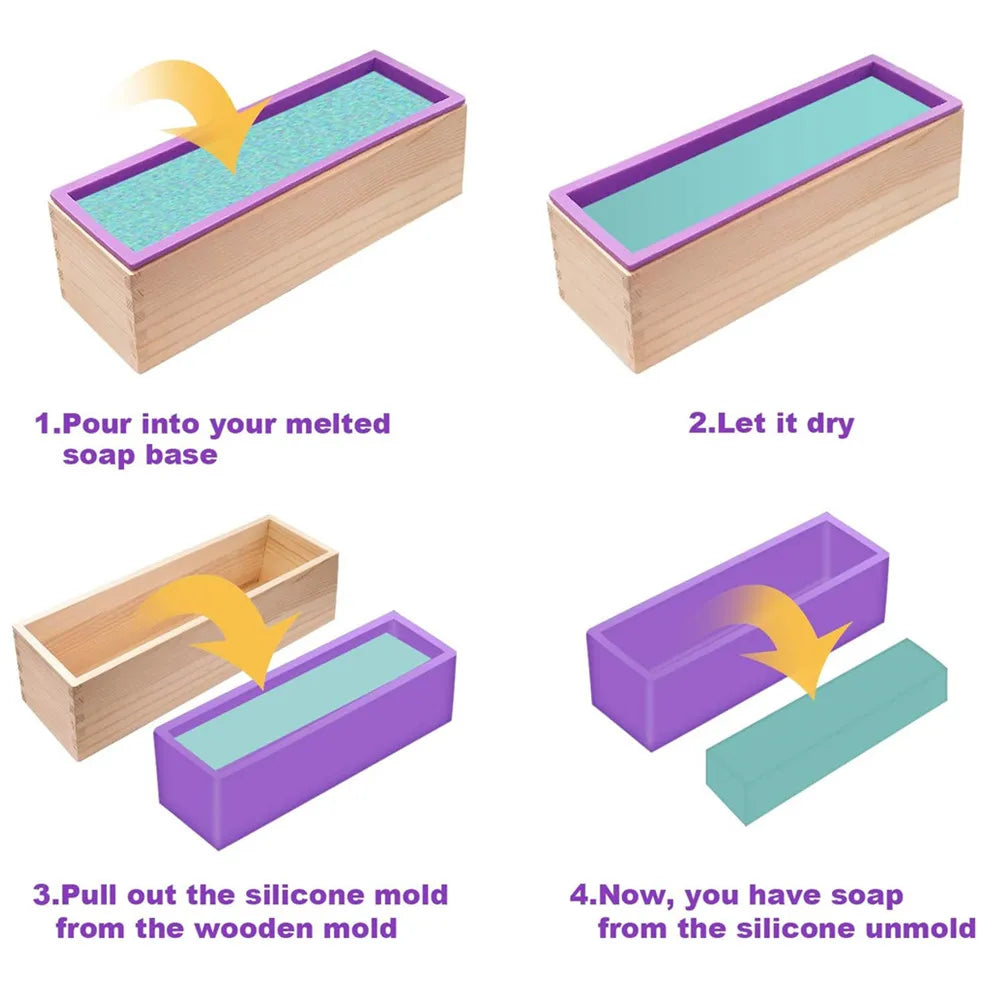 1.Pour into your melted soap base

2.Let it dry

3.Pull out the silicone mold from the wooden mold

4.Now, you have soap from the silicone unmold